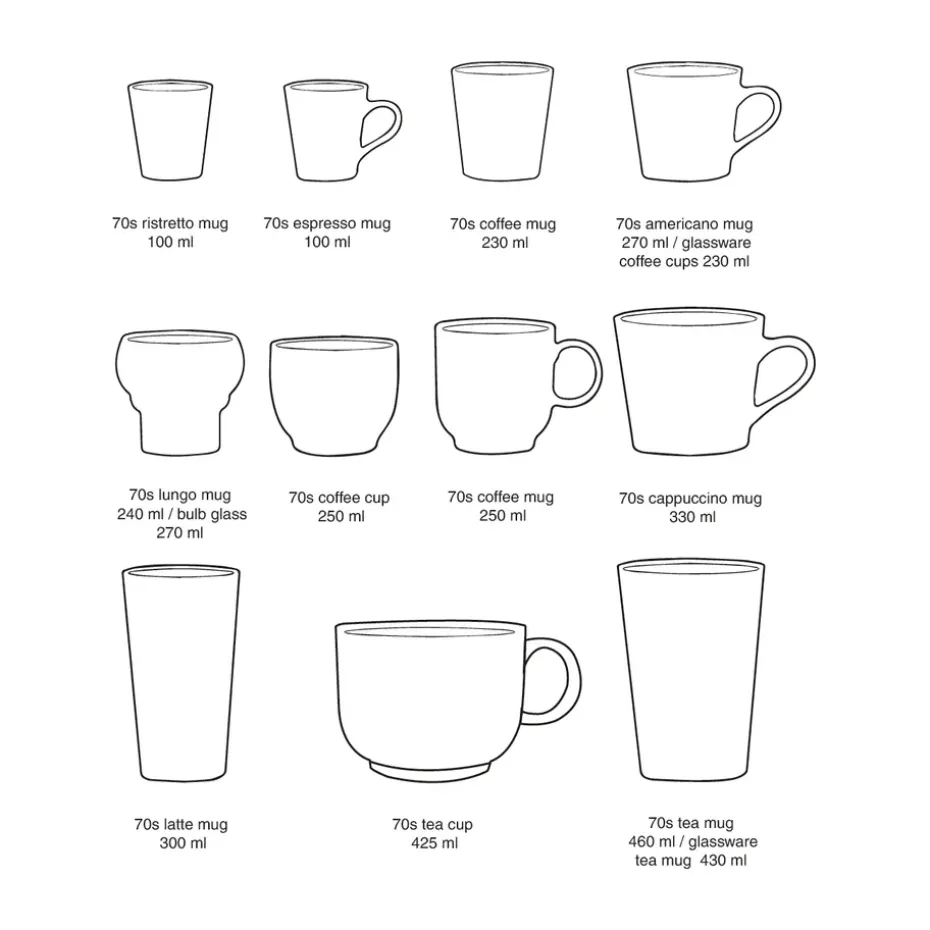 70s ristretto mug
100 ml

70s espresso mug
100 ml

70s coffee mug
230 ml

70s americano mug
270 ml / glassware
coffee cups 230 ml

70s lungo mug
240 ml / bulb glass
270 ml

70s coffee cup
250 ml

70s coffee mug
250 ml

70s cappuccino mug
330 ml

70s latte mug
300 ml

70s tea cup
425 ml

70s tea mug
460 ml / glassware
tea mug 430 ml