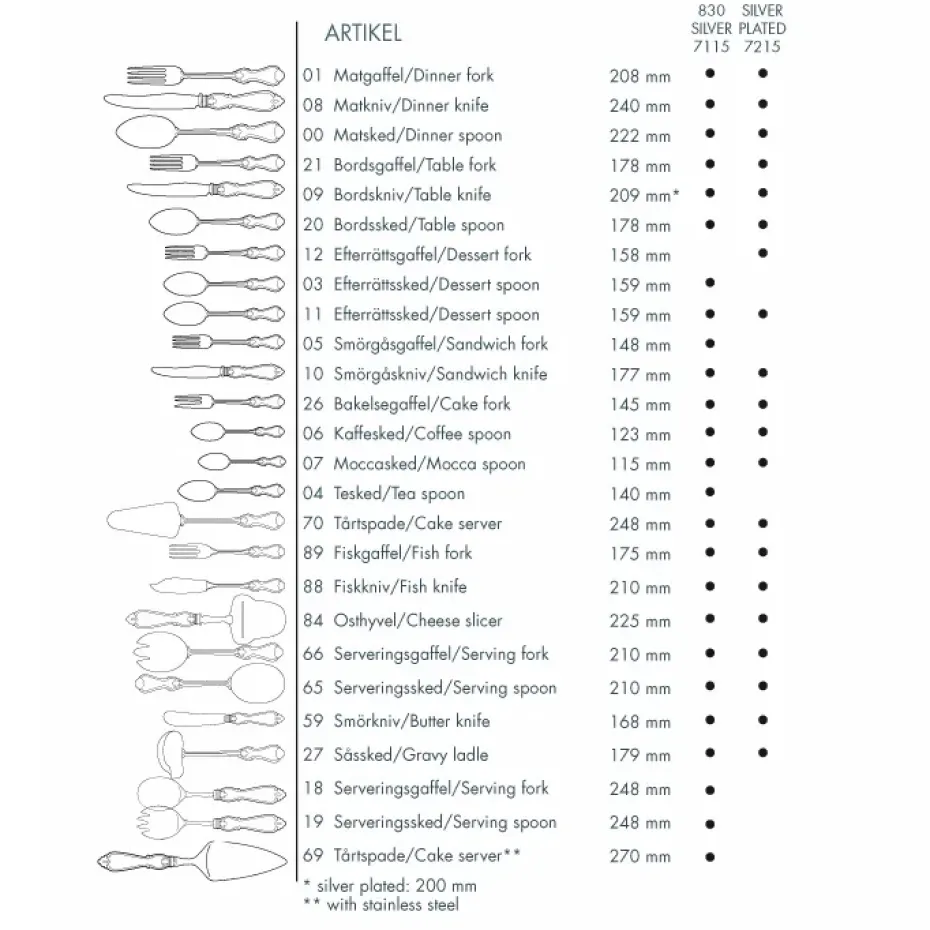 | ARTIKEL | | 830 SILVER 7115 | SILVER PLATED 7215 |
|---|---|---|---|
| 01 Matgaffel/Dinner fork | 208 mm | ● | ● |
| 08 Matkniv/Dinner knife | 240 mm | ● | ● |
| 00 Matsked/Dinner spoon | 222 mm | ● | ● |
| 21 Bordsgaffel/Table fork | 178 mm | ● | ● |
| 09 Bordskniv/Table knife | 209 mm* | ● | ● |
| 20 Bordssked/Table spoon | 178 mm | ● | ● |
| 12 Efterrättsgaffel/Dessert fork | 158 mm | | ● |
| 03 Efterrättssked/Dessert spoon | 159 mm | ● | |
| 11 Efterrättssked/Dessert spoon | 159 mm | ● | ● |
| 05 Smörgåsgaffel/Sandwich fork | 148 mm | ● | |
| 10 Smörgåskniv/Sandwich knife | 177 mm | ● | ● |
| 26 Bakelsegaffel/Cake fork | 145 mm | ● | ● |
| 06 Kaffesked/Coffee spoon | 123 mm | ● | ● |
| 07 Moccasked/Mocca spoon | 115 mm | ● | ● |
| 04 Tesked/Tea spoon | 140 mm | ● | |
| 70 Tårtspade/Cake server | 248 mm | ● | ● |
| 89 Fiskgaffel/Fish fork | 175 mm | ● | ● |
| 88 Fiskkniv/Fish knife | 210 mm | ● | ● |
| 84 Osthyvel/Cheese slicer | 225 mm | ● | ● |
| 66 Serveringsgaffel/Serving fork | 210 mm | ● | ● |
| 65 Serveringssked/Serving spoon | 210 mm | ● | ● |
| 59 Smörkniv/Butter knife | 168 mm | ● | ● |
| 27 Såssked/Gravy ladle | 179 mm | ● | ● |
| 18 Serveringsgaffel/Serving fork | 248 mm | ● | |
| 19 Serveringssked/Serving spoon | 248 mm | ● | |
| 69 Tårtspade/Cake server** | 270 mm | ● | |

* silver plated: 200 mm
** with stainless steel